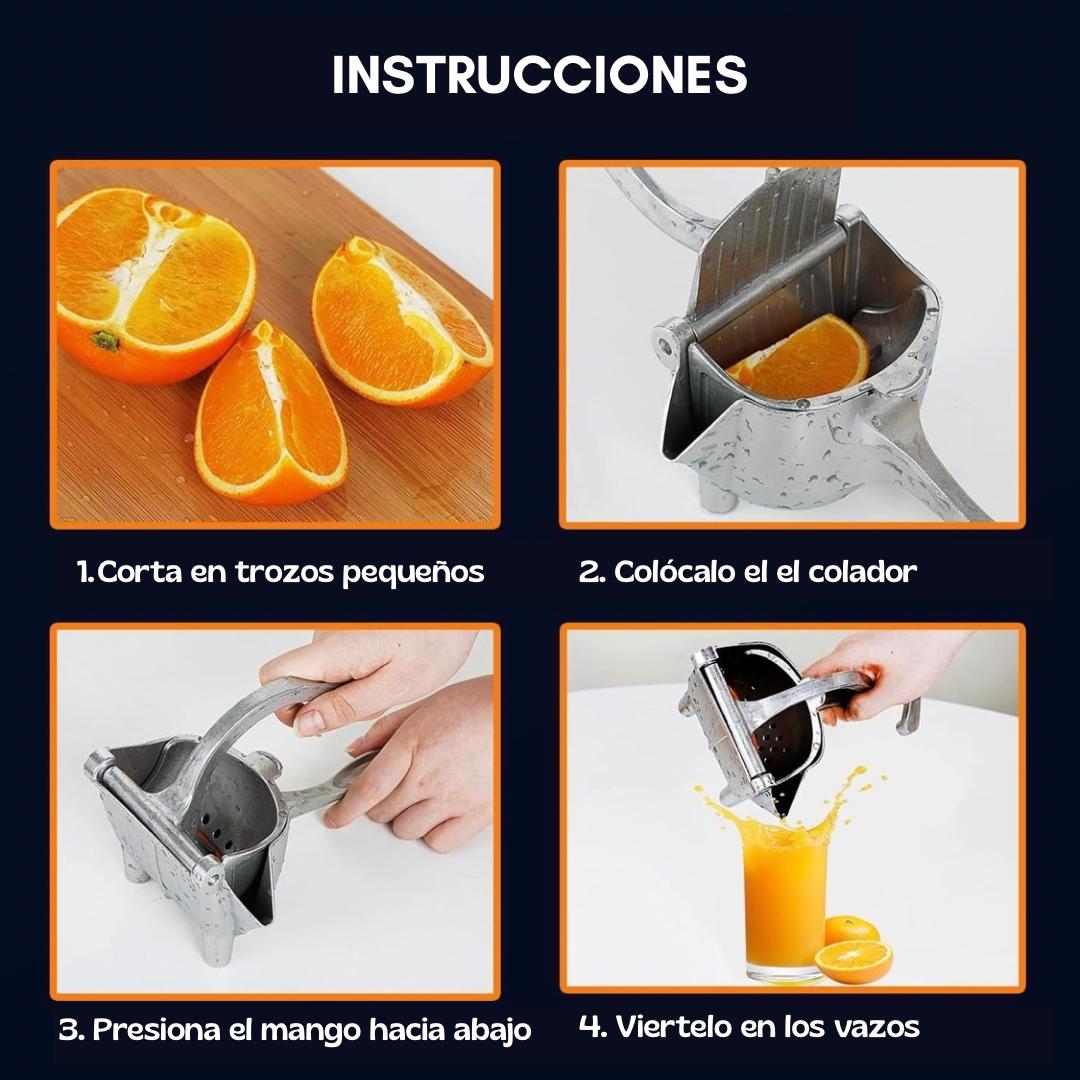 INSTRUCCIONES

1.Corta en trozos pequeños

2. Colócalo el el colador

3. Presiona el mango hacia abajo

4. Viertelo en los vazos